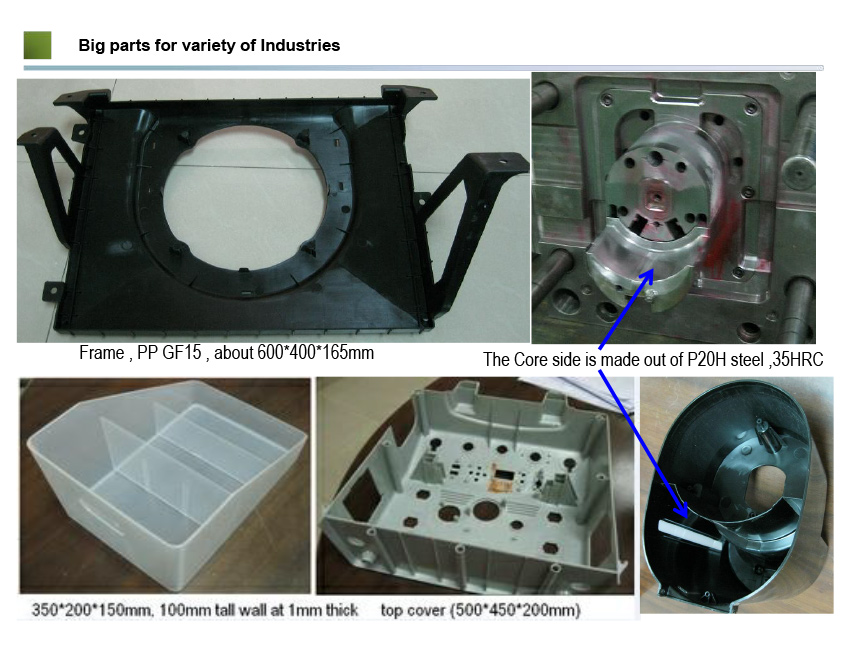 Big parts for variety of Industries

Frame , PP GF15 , about 600*400*165mm

The Core side is made out of P20H steel ,35HRC

350*200*150mm, 100mm tall wall at 1mm thick

top cover (500*450*200mm)